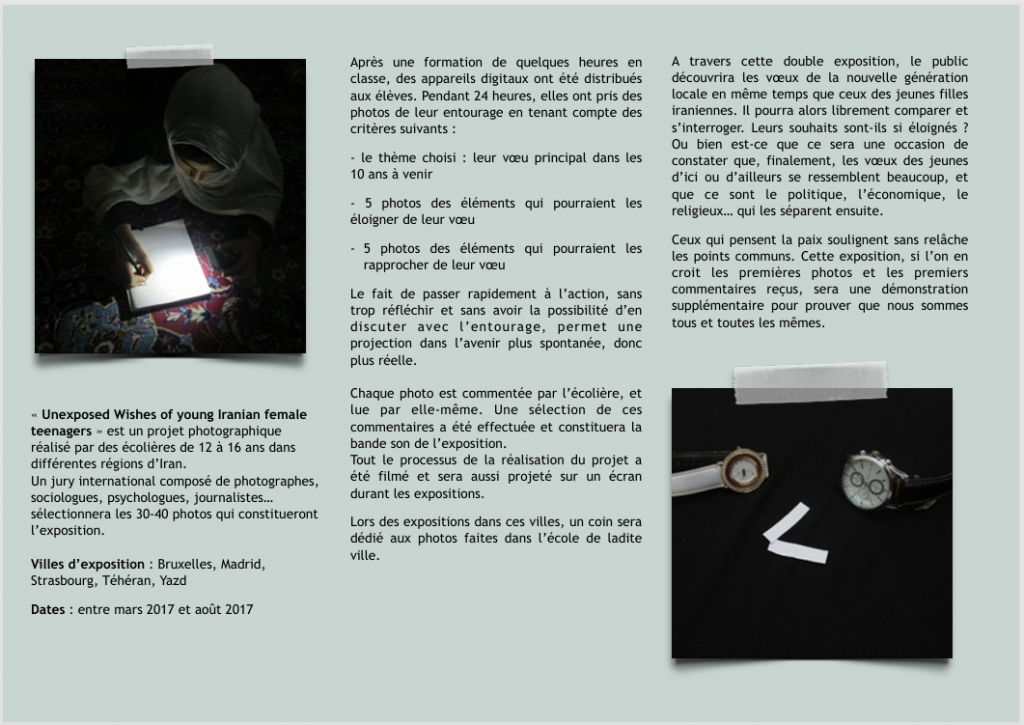 « Unexposed Wishes of young Iranian female teenagers » est un projet photographique réalisé par des écolières de 12 à 16 ans dans différentes régions d'Iran.
Un jury international composé de photographes, sociologues, psychologues, journalistes… sélectionnera les 30-40 photos qui constitueront l'exposition.

Villes d'exposition : Bruxelles, Madrid, Strasbourg, Téhéran, Yazd

Dates : entre mars 2017 et août 2017

Après une formation de quelques heures en classe, des appareils digitaux ont été distribués aux élèves. Pendant 24 heures, elles ont pris des photos de leur entourage en tenant compte des critères suivants :

- le thème choisi : leur vœu principal dans les 10 ans à venir

- 5 photos des éléments qui pourraient les éloigner de leur vœu

- 5 photos des éléments qui pourraient les rapprocher de leur vœu

Le fait de passer rapidement à l'action, sans trop réfléchir et sans avoir la possibilité d'en discuter avec l'entourage, permet une projection dans l'avenir plus spontanée, donc plus réelle.

Chaque photo est commentée par l'écolière, et lue par elle-même. Une sélection de ces commentaires a été effectuée et constituera la bande son de l'exposition.
Tout le processus de la réalisation du projet a été filmé et sera aussi projeté sur un écran durant les expositions.

Lors des expositions dans ces villes, un coin sera dédié aux photos faites dans l'école de ladite ville.

A travers cette double exposition, le public découvrira les vœux de la nouvelle génération locale en même temps que ceux des jeunes filles iraniennes. Il pourra alors librement comparer et s'interroger. Leurs souhaits sont-ils si éloignés ? Ou bien est-ce que ce sera une occasion de constater que, finalement, les vœux des jeunes d'ici ou d'ailleurs se ressemblent beaucoup, et que ce sont le politique, l'économique, le religieux… qui les séparent ensuite.

Ceux qui pensent la paix soulignent sans relâche les points communs. Cette exposition, si l'on en croit les premières photos et les premiers commentaires reçus, sera une démonstration supplémentaire pour prouver que nous sommes tous et toutes les mêmes.